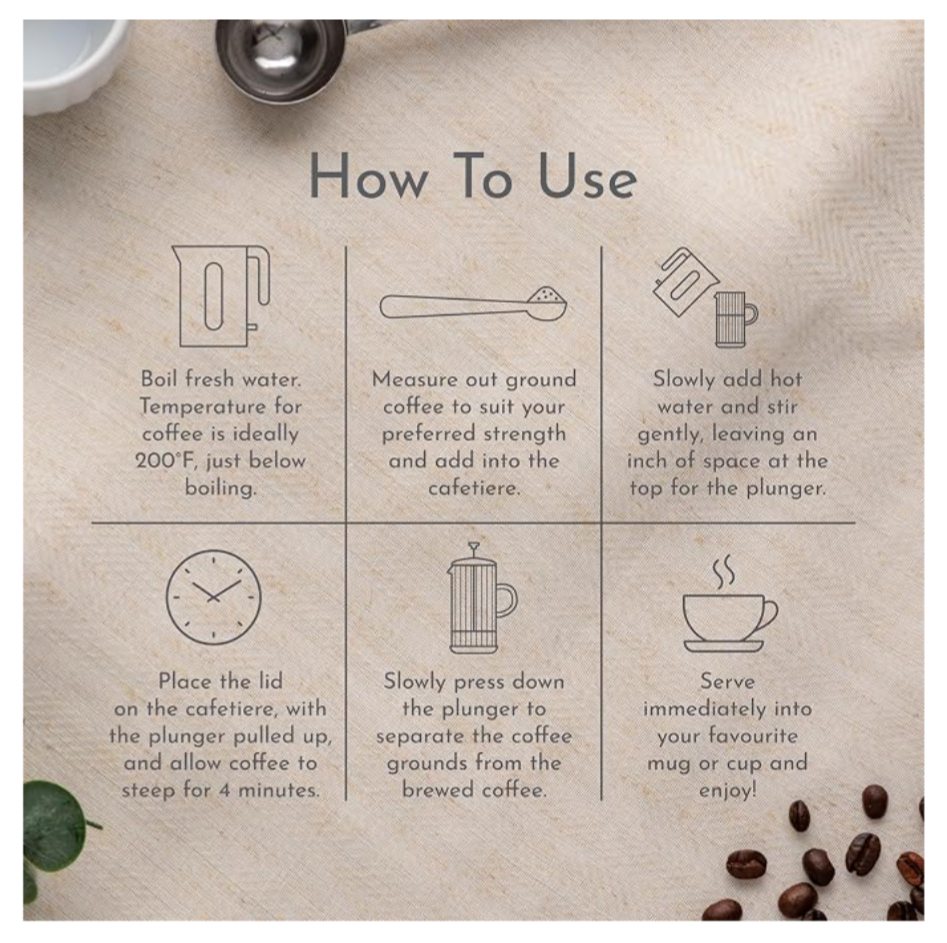 How To Use

Boil fresh water. Temperature for coffee is ideally 200°F, just below boiling.

Measure out ground coffee to suit your preferred strength and add into the cafetiere.

Slowly add hot water and stir gently, leaving an inch of space at the top for the plunger.

Place the lid on the cafetiere, with the plunger pulled up, and allow coffee to steep for 4 minutes.

Slowly press down the plunger to separate the coffee grounds from the brewed coffee.

Serve immediately into your favourite mug or cup and enjoy!